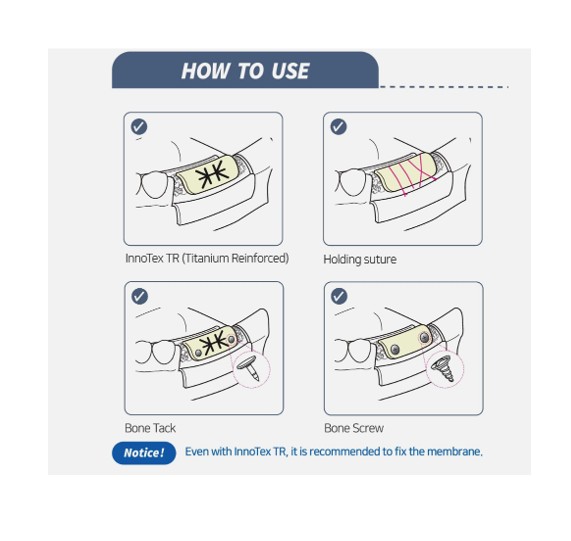 HOW TO USE

InnoTex TR (Titanium Reinforced)

Holding suture

Bone Tack

Bone Screw

Notice! Even with InnoTex TR, it is recommended to fix the membrane.