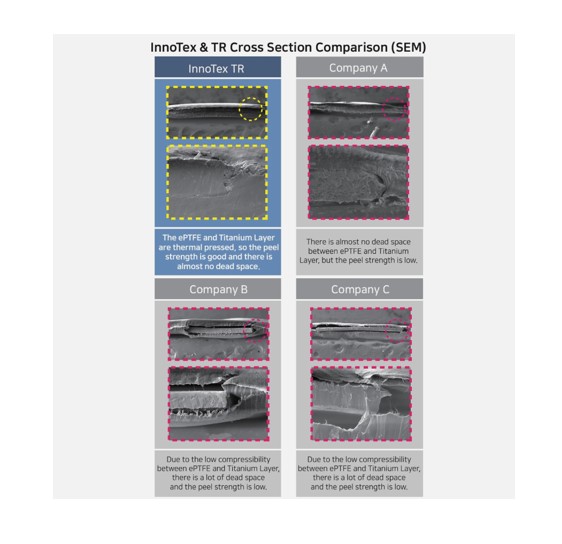 InnoTex & TR Cross Section Comparison (SEM)

InnoTex TR

The ePTFE and Titanium Layer are thermal pressed, so the peel strength is good and there is almost no dead space.

Company A

There is almost no dead space between ePTFE and Titanium Layer, but the peel strength is low.

Company B

Due to the low compressibility between ePTFE and Titanium Layer, there is a lot of dead space and the peel strength is low.

Company C

Due to the low compressibility between ePTFE and Titanium Layer, there is a lot of dead space and the peel strength is low.